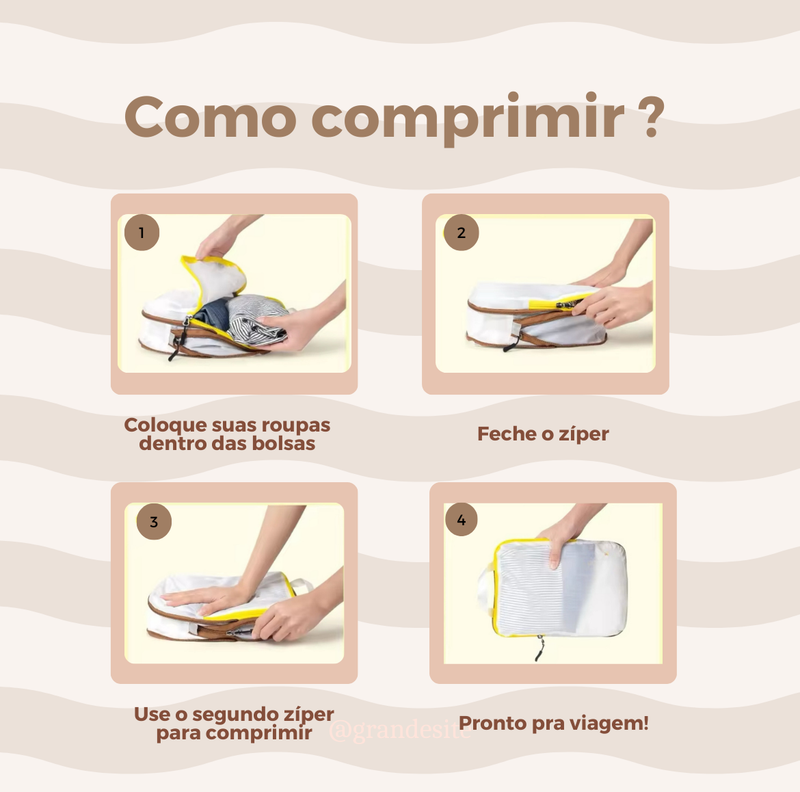 Como comprimir ?

1

Coloque suas roupas dentro das bolsas

2

Feche o zíper

3

Use o segundo zíper para comprimir

4

Pronto pra viagem!

@grandesite