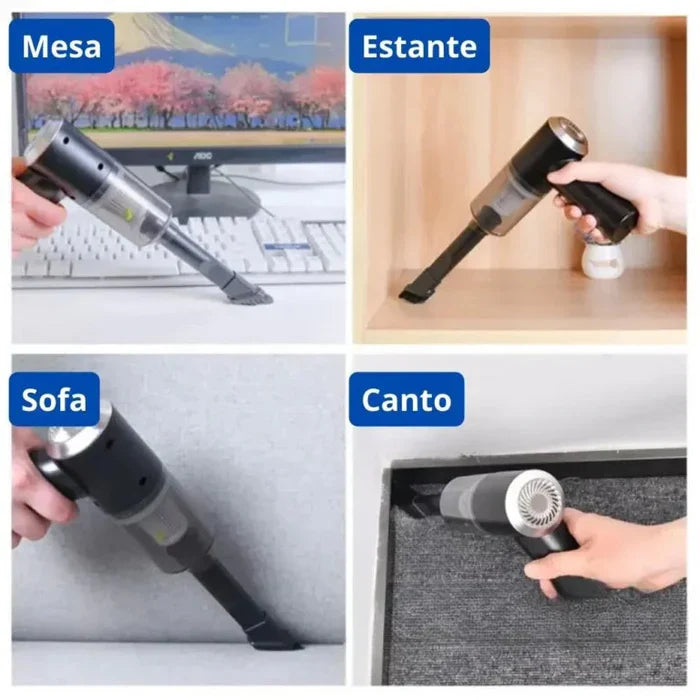 Mesa

AOC

Estante

Sofa

Canto